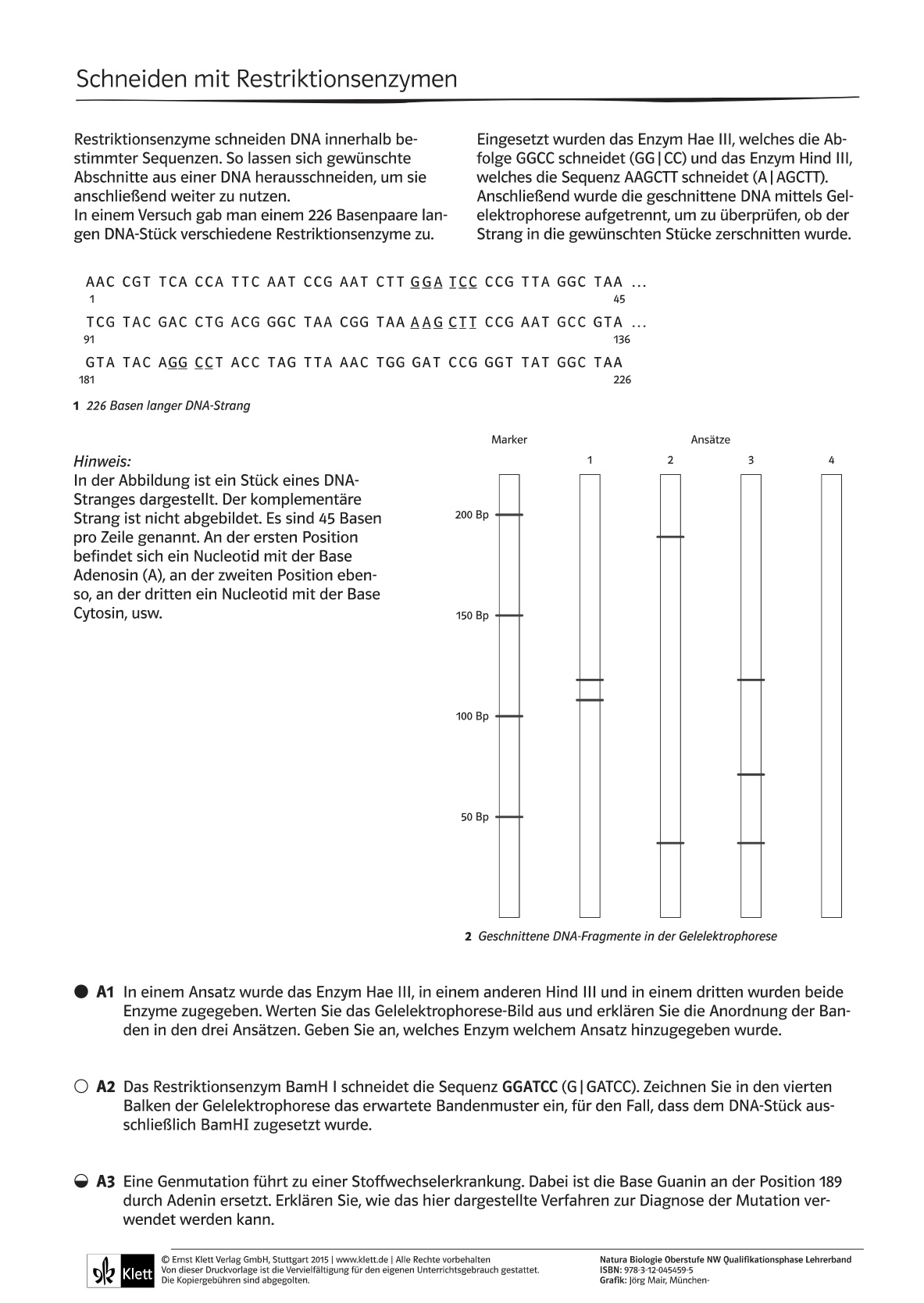 Schneiden mit Restriktionsenzymen

Restriktionsenzyme schneiden DNA innerhalb bestimmter Sequenzen. So lassen sich gewünschte Abschnitte aus einer DNA herausschneiden, um sie anschließend weiter zu nutzen.
In einem Versuch gab man einem 226 Basenpaare langen DNA-Stück verschiedene Restriktionsenzyme zu.

Eingesetzt wurden das Enzym Hae III, welches die Abfolge GGCC schneidet (GG|CC) und das Enzym Hind III, welches die Sequenz AAGCTT schneidet (A|AGCTT). Anschließend wurde die geschnittene DNA mittels Gelelektrophorese aufgetrennt, um zu überprüfen, ob der Strang in die gewünschten Stücke zerschnitten wurde.

AAC CGT TCA CCA TTC AAT CCG AAT CTT GGA TCC CCG TTA GGC TAA ...
1 45
TCG TAC GAC CTG ACG GGC TAA CGG TAA AAG CTT CCG AAT GCC GTA ...
91 136
GTA TAC AGG CCT ACC TAG TTA AAC TGG GAT CCG GGT TAT GGC TAA
181 226

1 226 Basen langer DNA-Strang

Hinweis:
In der Abbildung ist ein Stück eines DNA-Stranges dargestellt. Der komplementäre Strang ist nicht abgebildet. Es sind 45 Basen pro Zeile genannt. An der ersten Position befindet sich ein Nucleotid mit der Base Adenosin (A), an der zweiten Position ebenso, an der dritten ein Nucleotid mit der Base Cytosin, usw.

Marker
Ansätze
1 2 3 4
200 Bp
150 Bp
100 Bp
50 Bp

2 Geschnittene DNA-Fragmente in der Gelelektrophorese

A1 In einem Ansatz wurde das Enzym Hae III, in einem anderen Hind III und in einem dritten wurden beide Enzyme zugegeben. Werten Sie das Gelelektrophorese-Bild aus und erklären Sie die Anordnung der Banden in den drei Ansätzen. Geben Sie an, welches Enzym welchem Ansatz hinzugegeben wurde.

A2 Das Restriktionsenzym BamH I schneidet die Sequenz GGATCC (G|GATCC). Zeichnen Sie in den vierten Balken der Gelelektrophorese das erwartete Bandenmuster ein, für den Fall, dass dem DNA-Stück ausschließlich BamHI zugesetzt wurde.

A3 Eine Genmutation führt zu einer Stoffwechselerkrankung. Dabei ist die Base Guanin an der Position 189 durch Adenin ersetzt. Erklären Sie, wie das hier dargestellte Verfahren zur Diagnose der Mutation verwendet werden kann.

Klett
© Ernst Klett Verlag GmbH, Stuttgart 2015 | www.klett.de | Alle Rechte vorbehalten
Von dieser Druckvorlage ist die Vervielfältigung für den eigenen Unterrichtsgebrauch gestattet.
Die Kopiergebühren sind abgegolten.
Natura Biologie Oberstufe NW Qualifikationsphase Lehrerband
ISBN: 978-3-12-045459-5
Grafik: Jörg Mair, München-